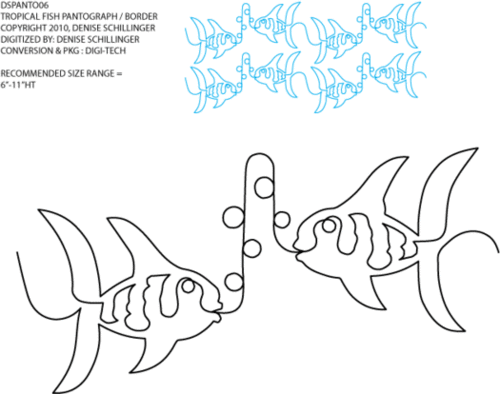 DSPANTO06
TROPICAL FISH PANTOGRAPH / BORDER
COPYRIGHT 2010, DENISE SCHILLINGER
DIGITIZED BY: DENISE SCHILLINGER
CONVERSION & PKG : DIGI-TECH

RECOMMENDED SIZE RANGE =
6"-11"HT